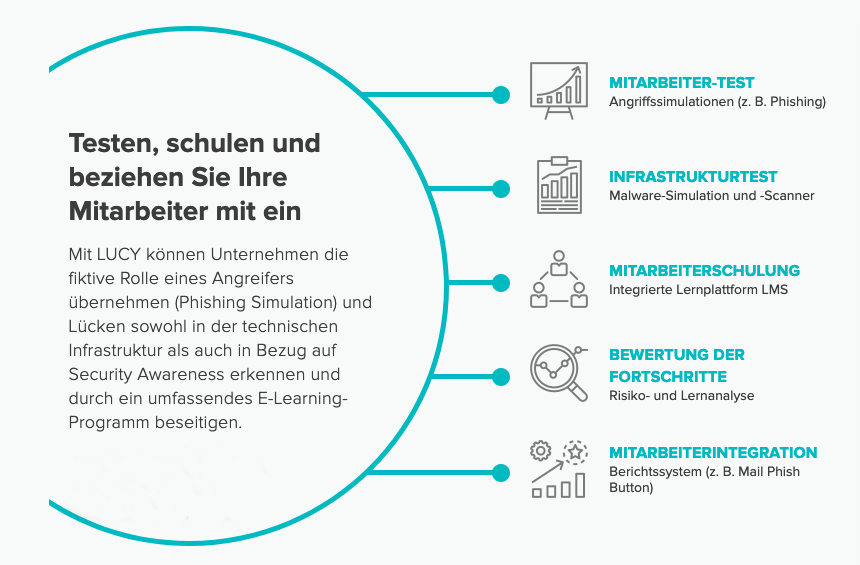 Testen, schulen und beziehen Sie Ihre Mitarbeiter mit ein

Mit LUCY können Unternehmen die fiktive Rolle eines Angreifers übernehmen (Phishing Simulation) und Lücken sowohl in der technischen Infrastruktur als auch in Bezug auf Security Awareness erkennen und durch ein umfassendes E-Learning-Programm beseitigen.

MITARBEITER-TEST
Angriffssimulationen (z. B. Phishing)

INFRASTRUKTURTEST
Malware-Simulation und -Scanner

MITARBEITERSCHULUNG
Integrierte Lernplattform LMS

BEWERTUNG DER FORTSCHRITTE
Risiko- und Lernanalyse

MITARBEITERINTEGRATION
Berichtssystem (z. B. Mail Phish Button)